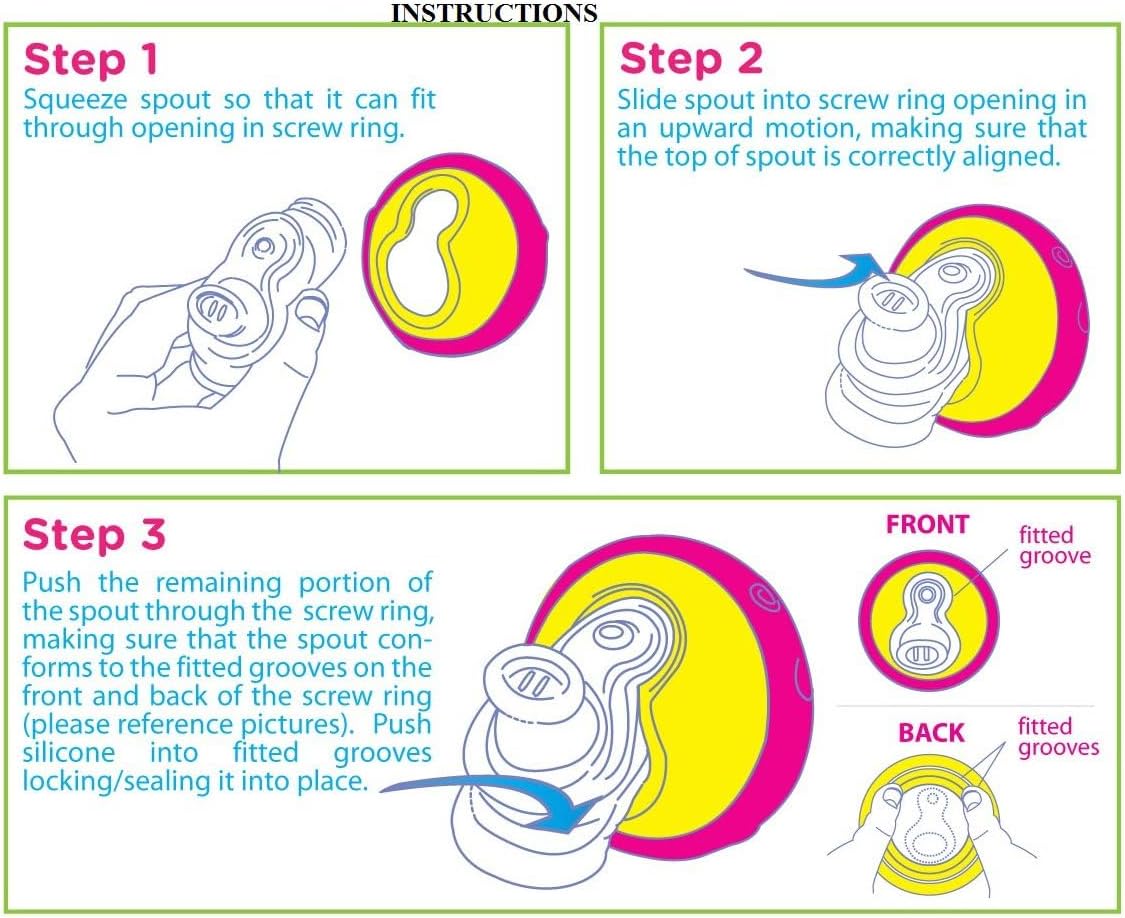 INSTRUCTIONS

Step 1
Squeeze spout so that it can fit through opening in screw ring.

Step 2
Slide spout into screw ring opening in an upward motion, making sure that the top of spout is correctly aligned.

Step 3
Push the remaining portion of the spout through the screw ring, making sure that the spout conforms to the fitted grooves on the front and back of the screw ring (please reference pictures). Push silicone into fitted grooves locking/sealing it into place.

FRONT
fitted groove

BACK
fitted grooves